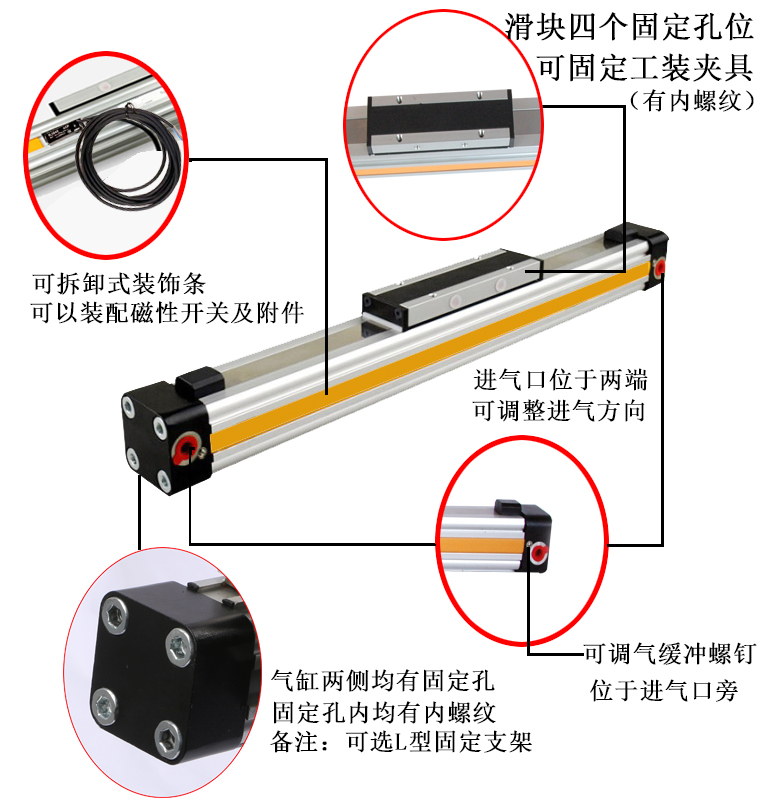 滑块四个固定孔位
可固定工装夹具
（有内螺纹）

可拆卸式装饰条
可以装配磁性开关及附件

进气口位于两端
可调整进气方向

可调气缓冲螺钉
位于进气口旁

气缸两侧均有固定孔
固定孔内均有内螺纹
备注：可选L型固定支架